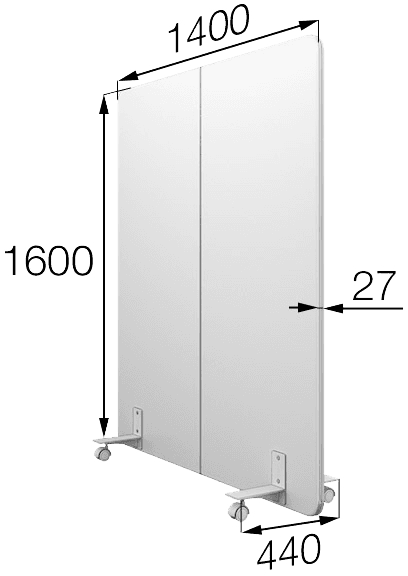 1400
1600
27
440