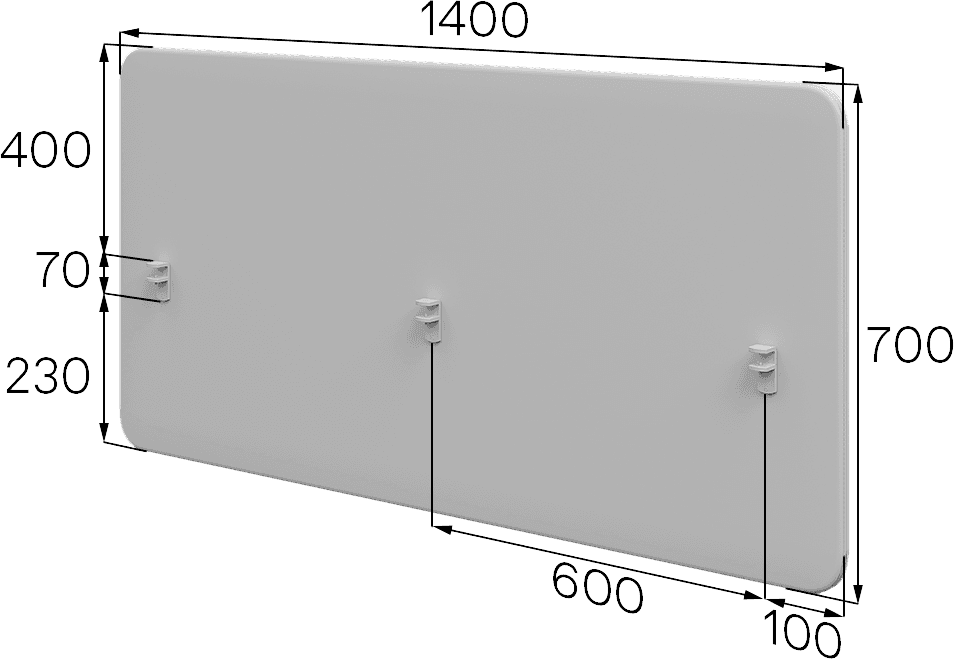 1400
400
70
230
700
600
100