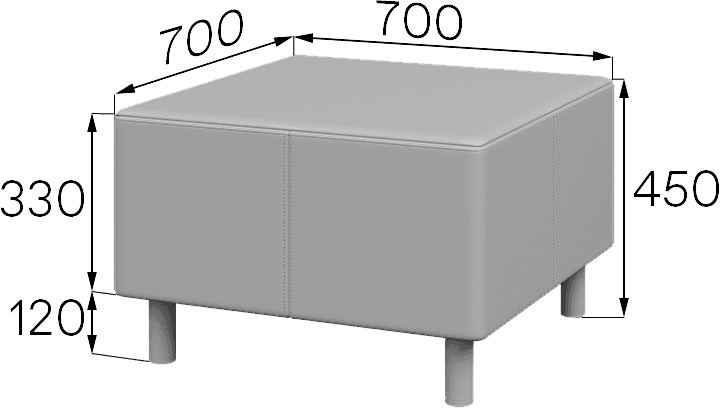 700
700
330
450
120