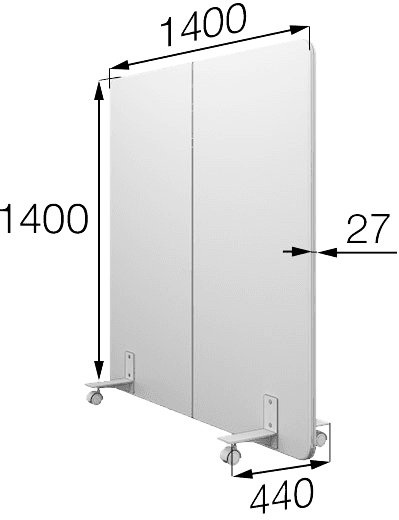 1400

1400

27

440